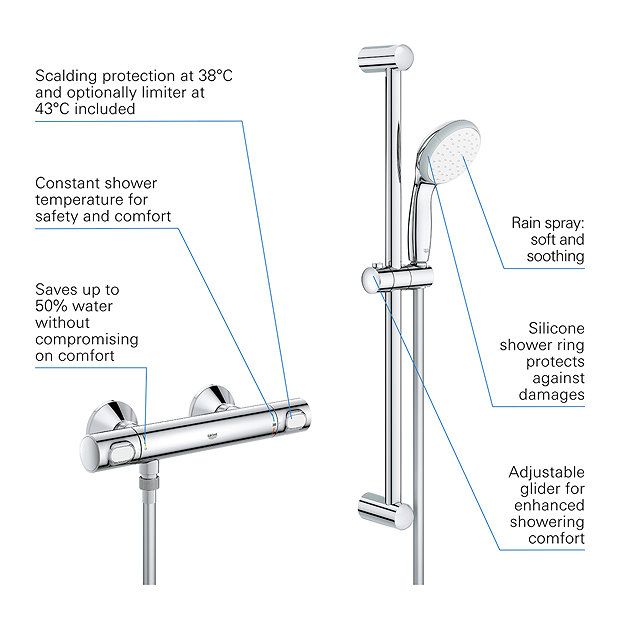 Scalding protection at 38°C and optionally limiter at 43°C included

Constant shower temperature for safety and comfort

Saves up to 50% water without compromising on comfort

GROHE

Rain spray: soft and soothing

Silicone shower ring protects against damages

Adjustable glider for enhanced showering comfort